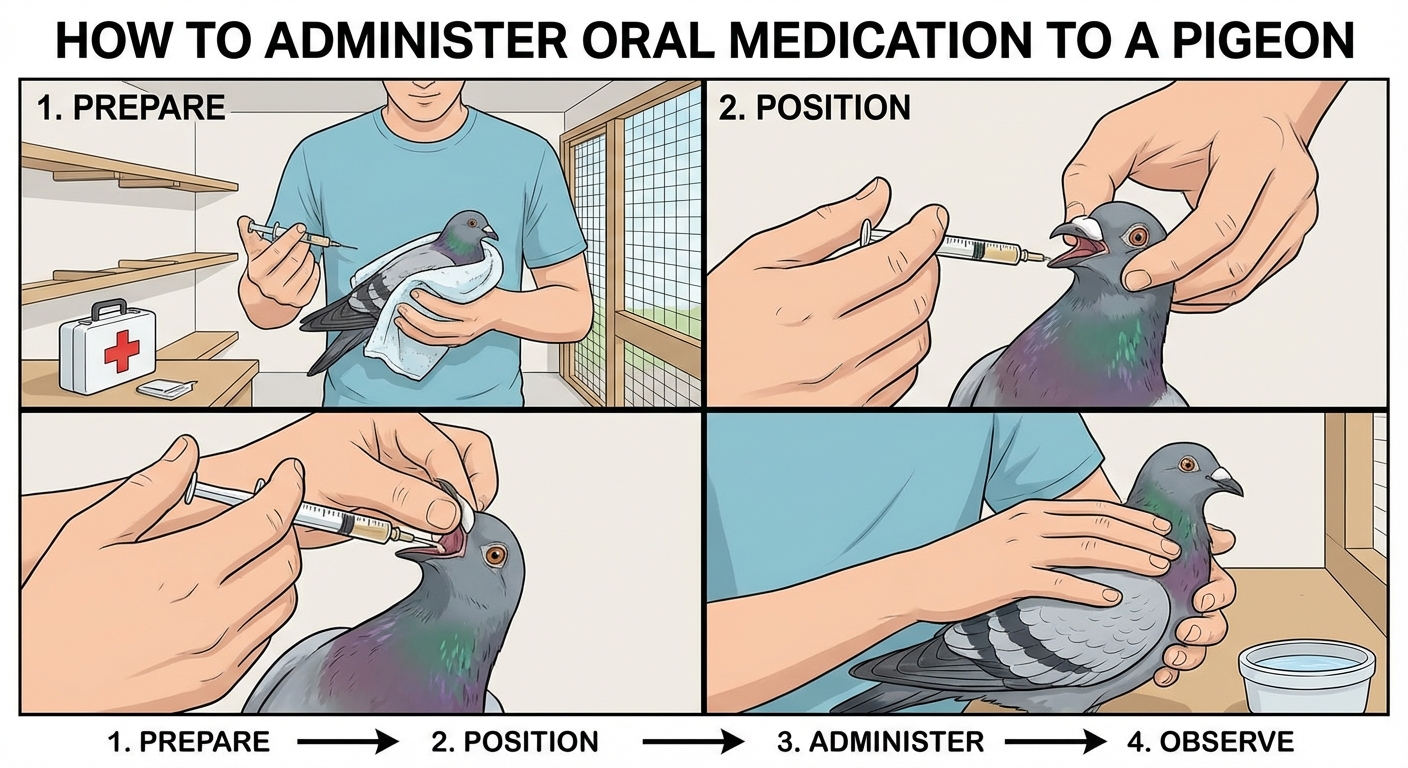 HOW TO ADMINISTER ORAL MEDICATION TO A PIGEON

1. PREPARE

2. POSITION

1. PREPARE → 2. POSITION → 3. ADMINISTER → 4. OBSERVE