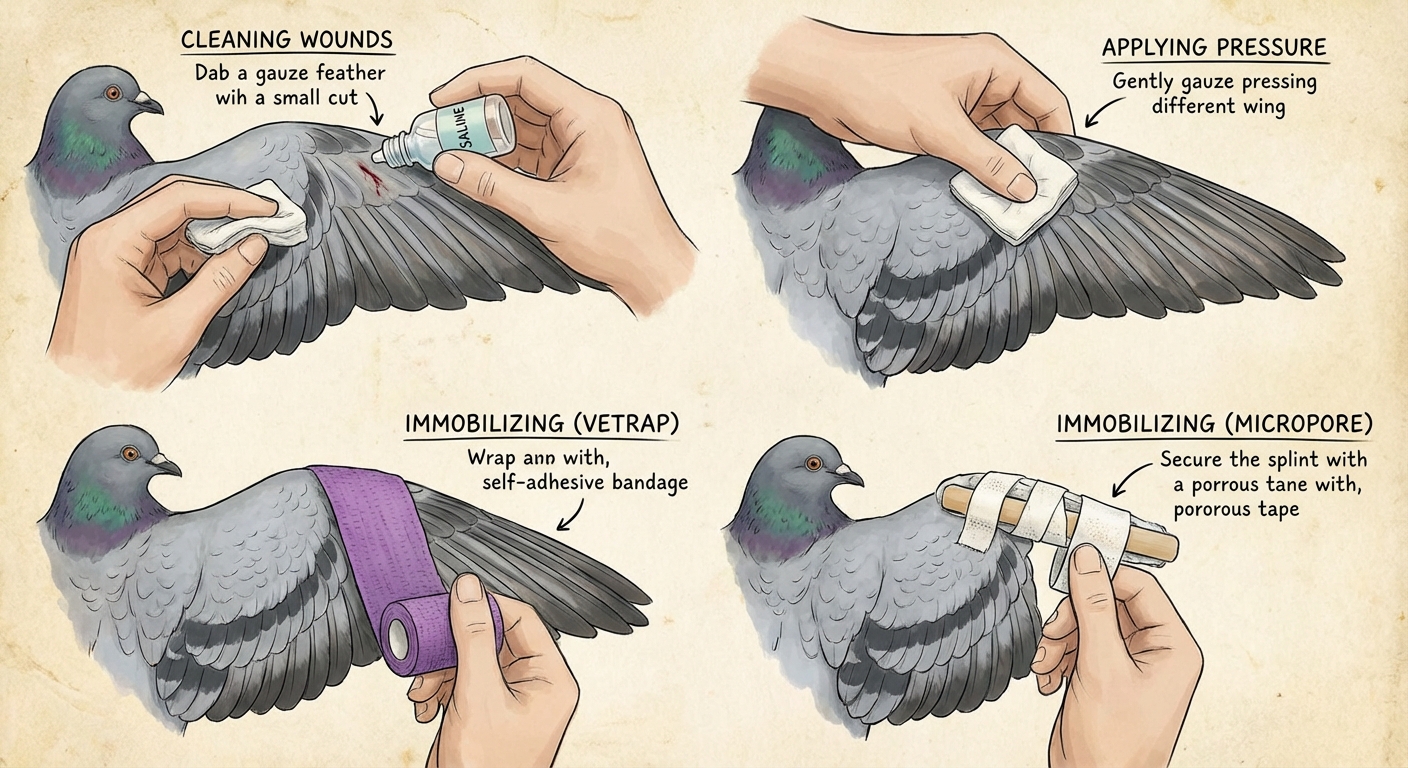 CLEANING WOUNDS
Dab a gauze feather wih a small cut

SALINE

APPLYING PRESSURE
Gently gauze pressing different wing

IMMOBILIZING (VETRAP)
Wrap ann with, self-adhesive bandage

IMMOBILIZING (MICROPORE)
Secure the splint with a porrous tane with, pororous tape