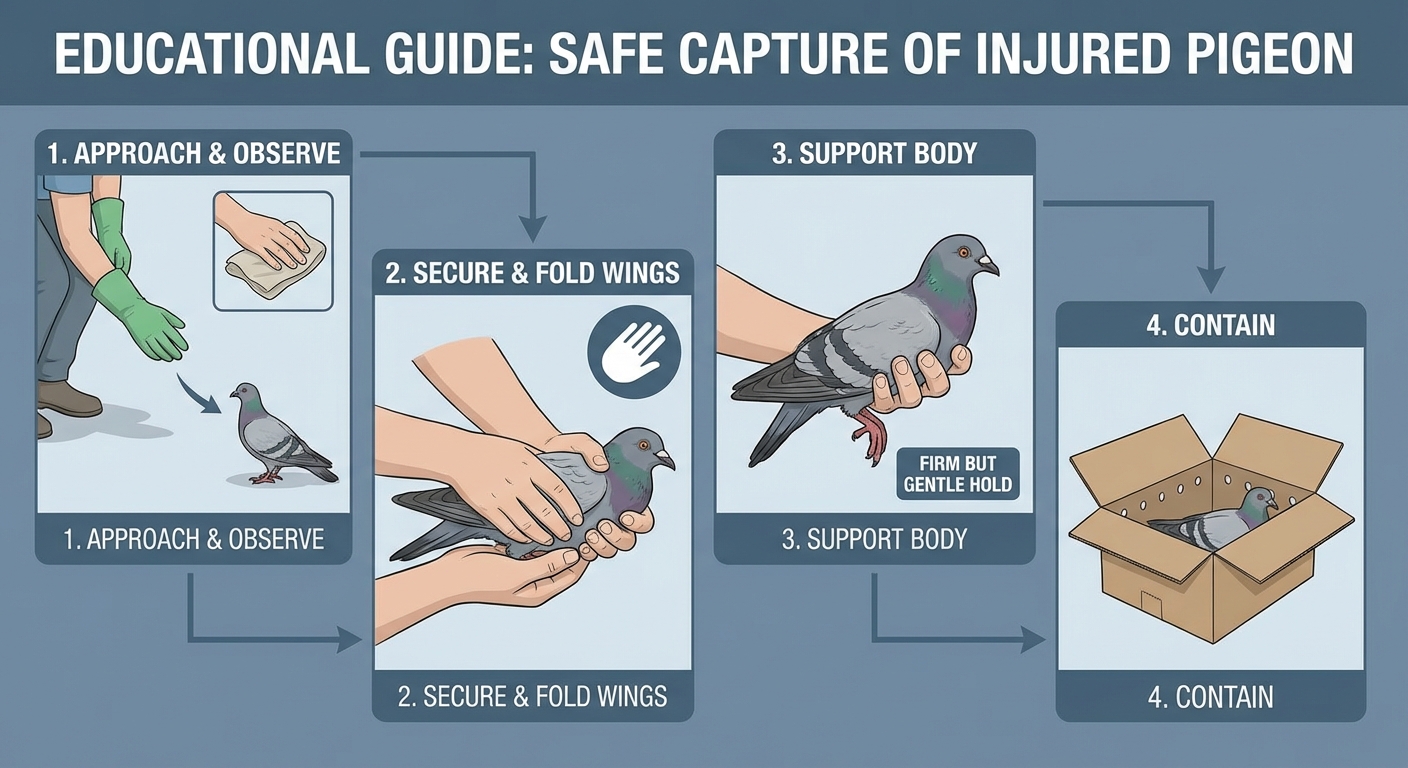 EDUCATIONAL GUIDE: SAFE CAPTURE OF INJURED PIGEON

1. APPROACH & OBSERVE

1. APPROACH & OBSERVE

2. SECURE & FOLD WINGS

2. SECURE & FOLD WINGS

3. SUPPORT BODY

FIRM BUT GENTLE HOLD

3. SUPPORT BODY

4. CONTAIN

4. CONTAIN