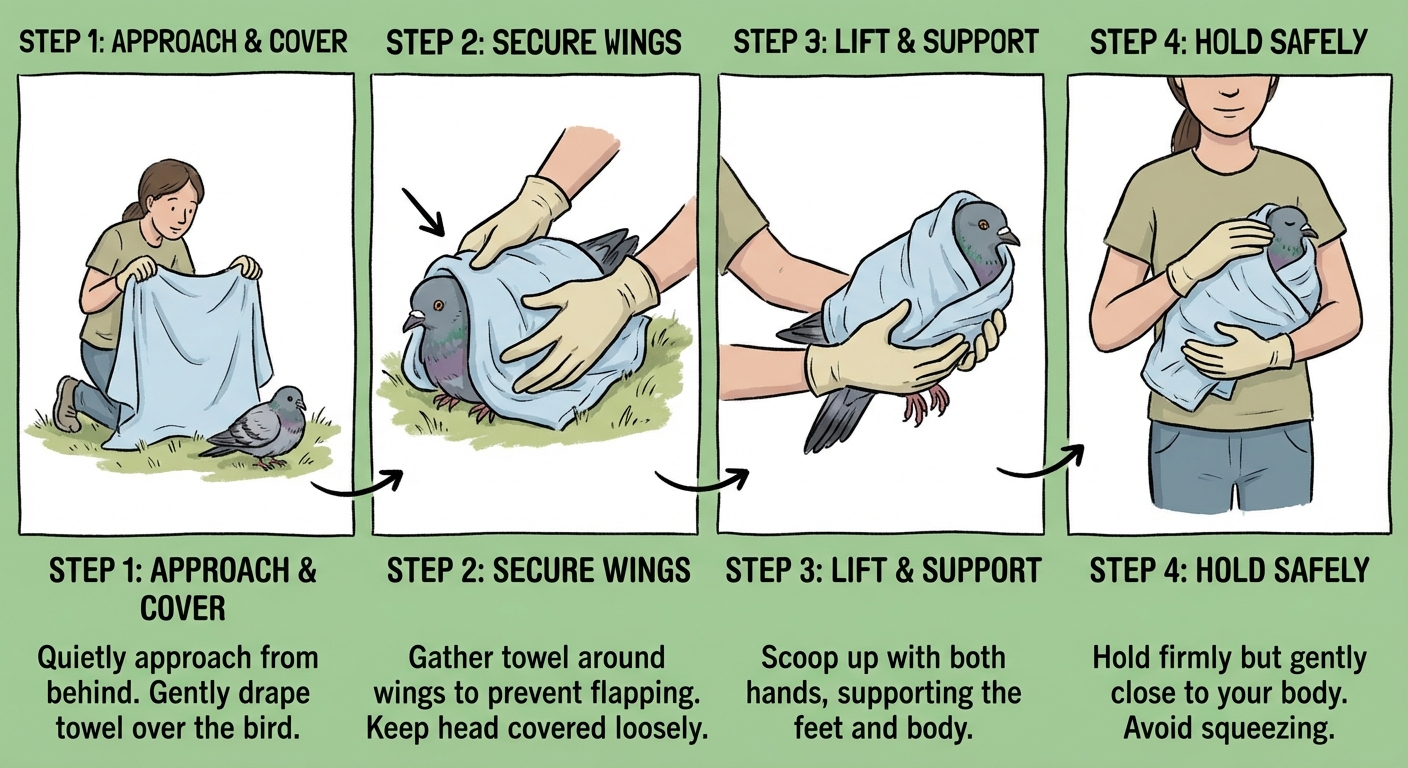 STEP 1: APPROACH & COVER

STEP 2: SECURE WINGS

STEP 3: LIFT & SUPPORT

STEP 4: HOLD SAFELY

STEP 1: APPROACH & COVER

Quietly approach from behind. Gently drape towel over the bird.

STEP 2: SECURE WINGS

Gather towel around wings to prevent flapping. Keep head covered loosely.

STEP 3: LIFT & SUPPORT

Scoop up with both hands, supporting the feet and body.

STEP 4: HOLD SAFELY

Hold firmly but gently close to your body. Avoid squeezing.