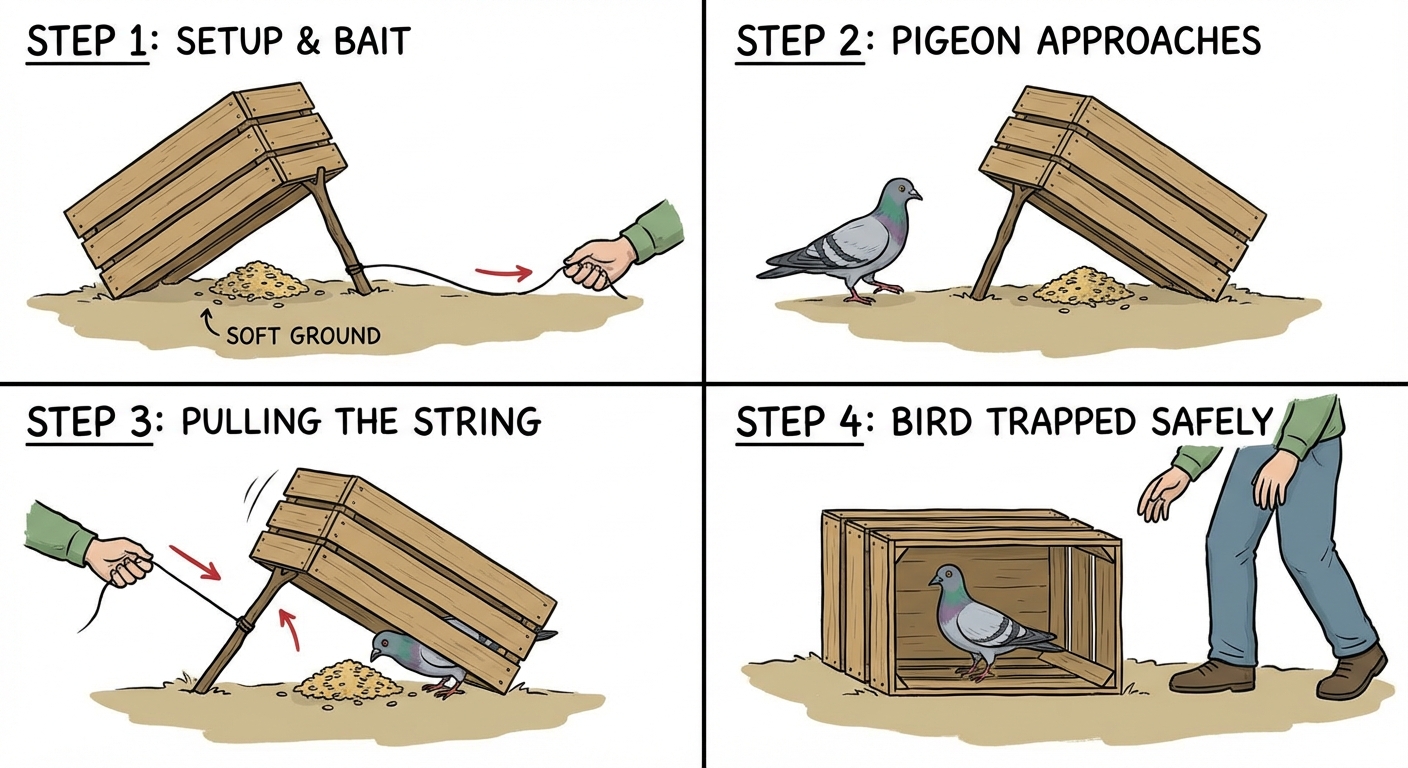 STEP 1: SETUP & BAIT

SOFT GROUND

STEP 2: PIGEON APPROACHES

STEP 3: PULLING THE STRING

STEP 4: BIRD TRAPPED SAFELY