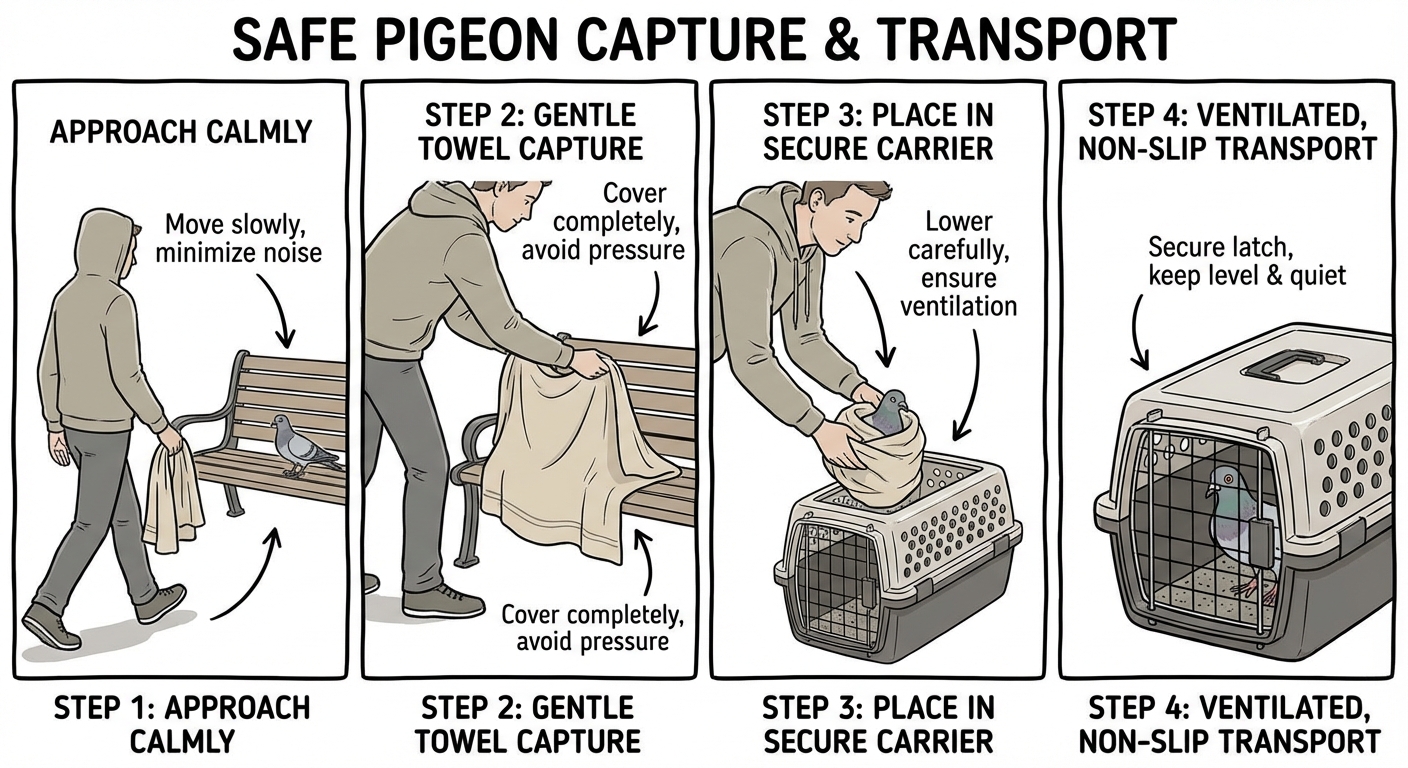 SAFE PIGEON CAPTURE & TRANSPORT

APPROACH CALMLY

Move slowly, minimize noise

STEP 1: APPROACH CALMLY

STEP 2: GENTLE TOWEL CAPTURE

Cover completely, avoid pressure

Cover completely, avoid pressure

STEP 2: GENTLE TOWEL CAPTURE

STEP 3: PLACE IN SECURE CARRIER

Lower carefully, ensure ventilation

STEP 3: PLACE IN SECURE CARRIER

STEP 4: VENTILATED, NON-SLIP TRANSPORT

Secure latch, keep level & quiet

STEP 4: VENTILATED, NON-SLIP TRANSPORT